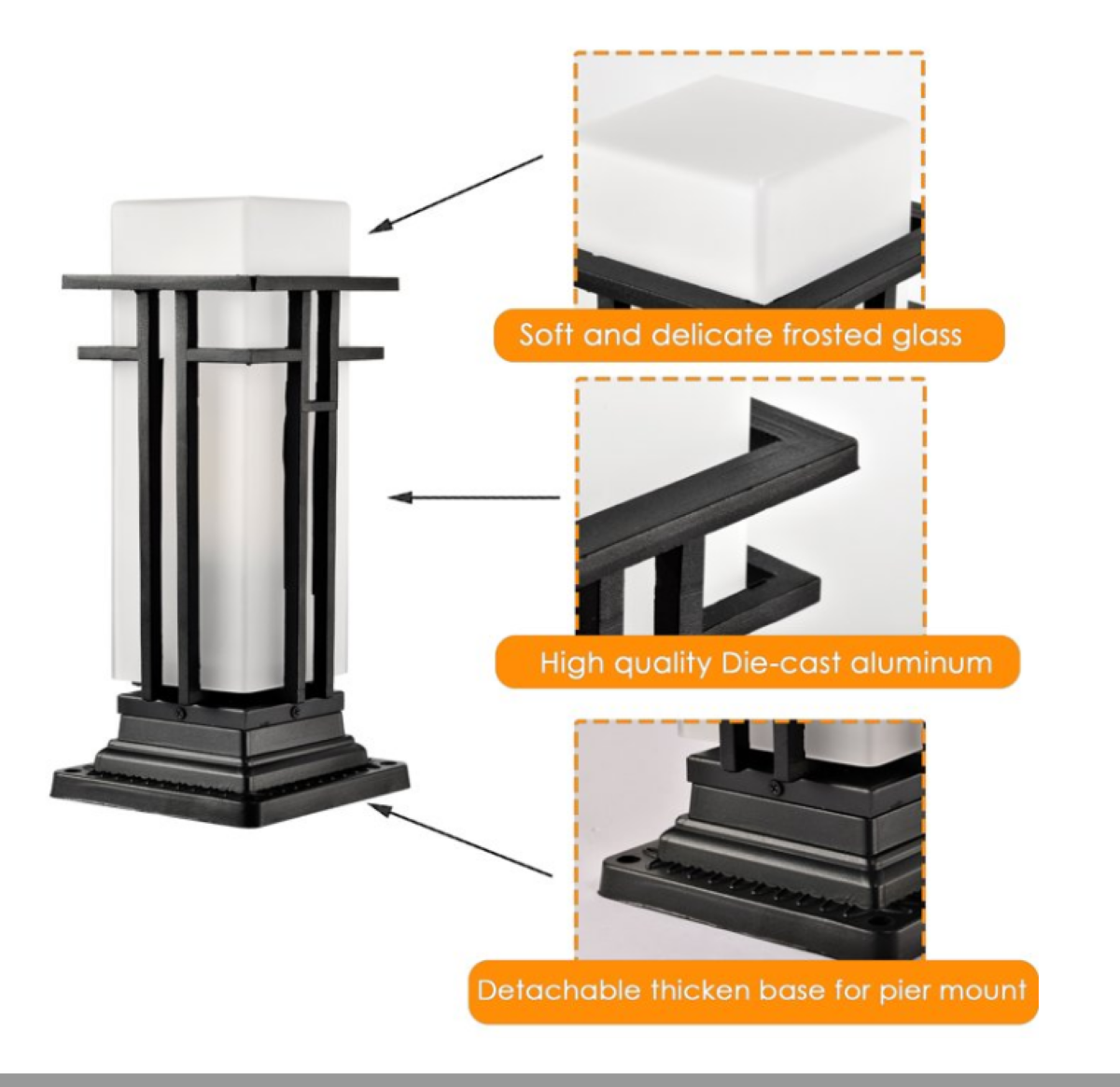 Soft and delicate frosted glass

High quality Die-cast aluminum

Detachable thicken base for pier mount