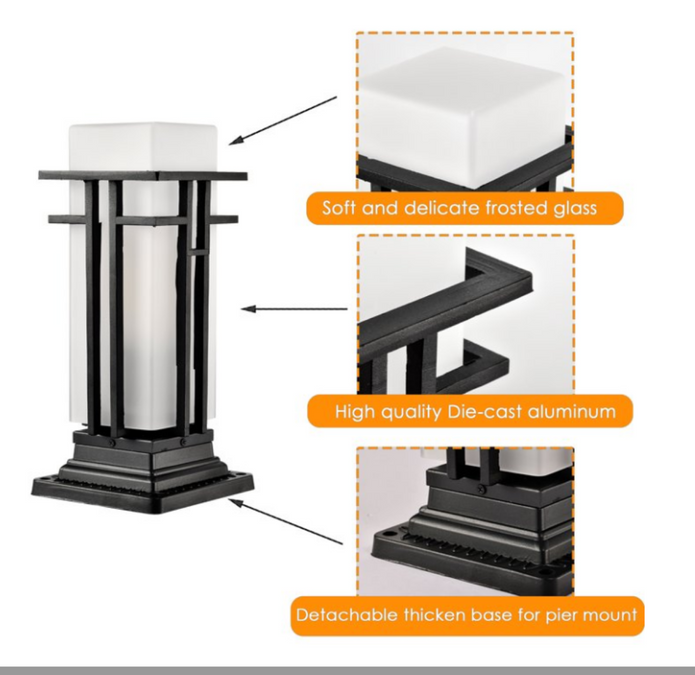 Soft and delicate frosted glass

High quality Die-cast aluminum

Detachable thicken base for pier mount