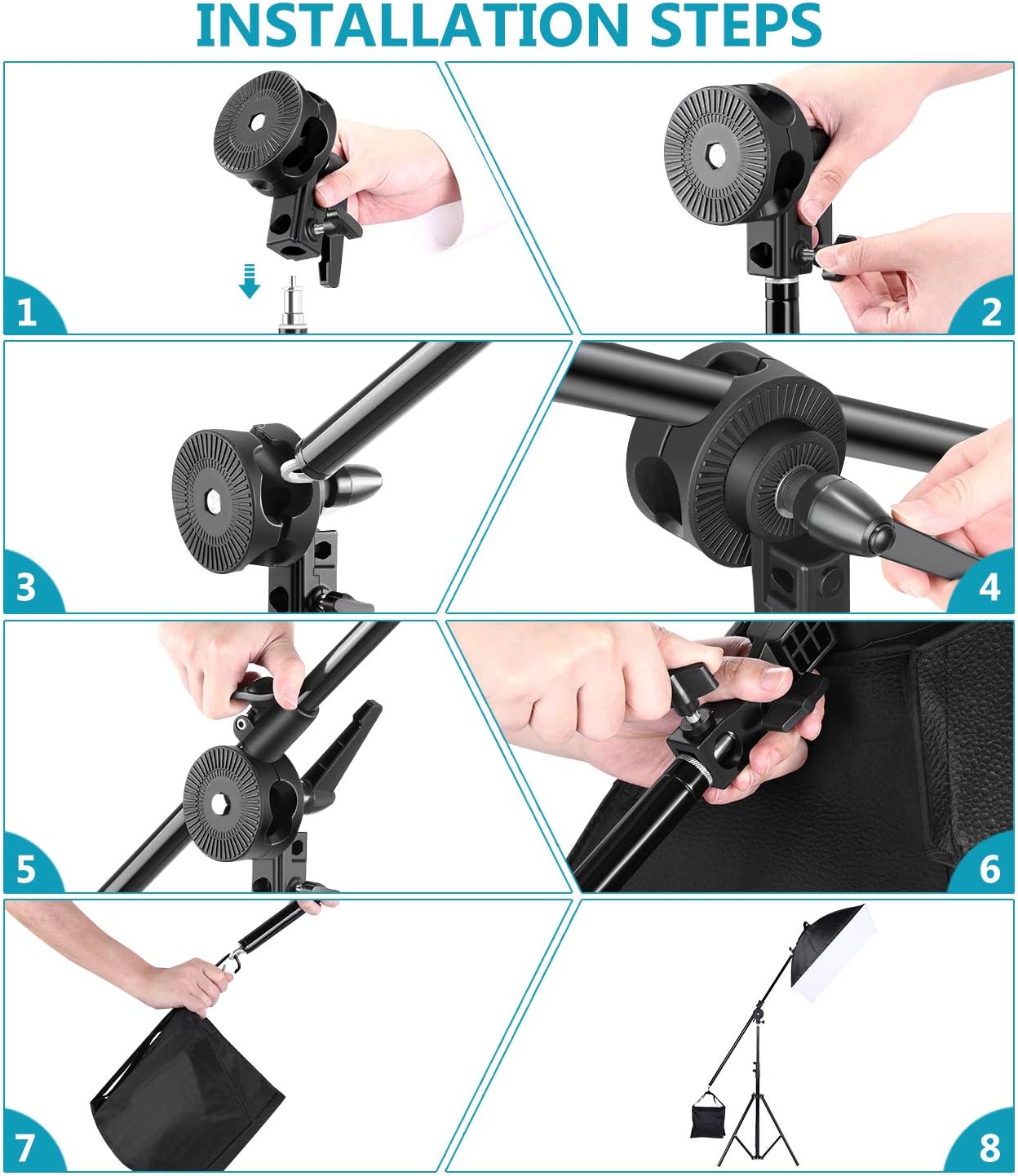 INSTALLATION STEPS

1

2

3

4

5

6

7

8