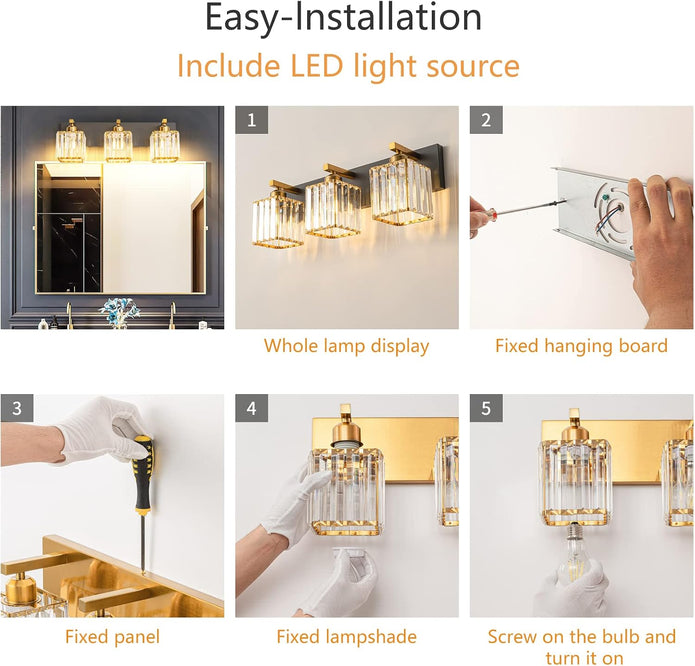 Easy-Installation

Include LED light source

1

Whole lamp display

2

Fixed hanging board

3

Fixed panel

4

Fixed lampshade

5

Screw on the bulb and turn it on