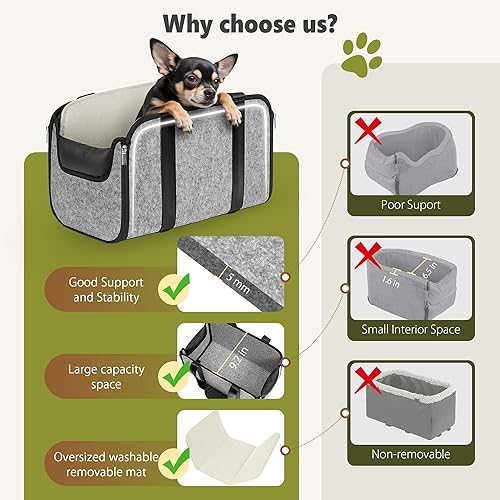 Why choose us?

Good Support and Stability

5 mm

Large capacity space

9.2 in

Oversized washable removable mat

Poor Suport

1.6 in

6.5 in

Small Interior Space

Non-removable