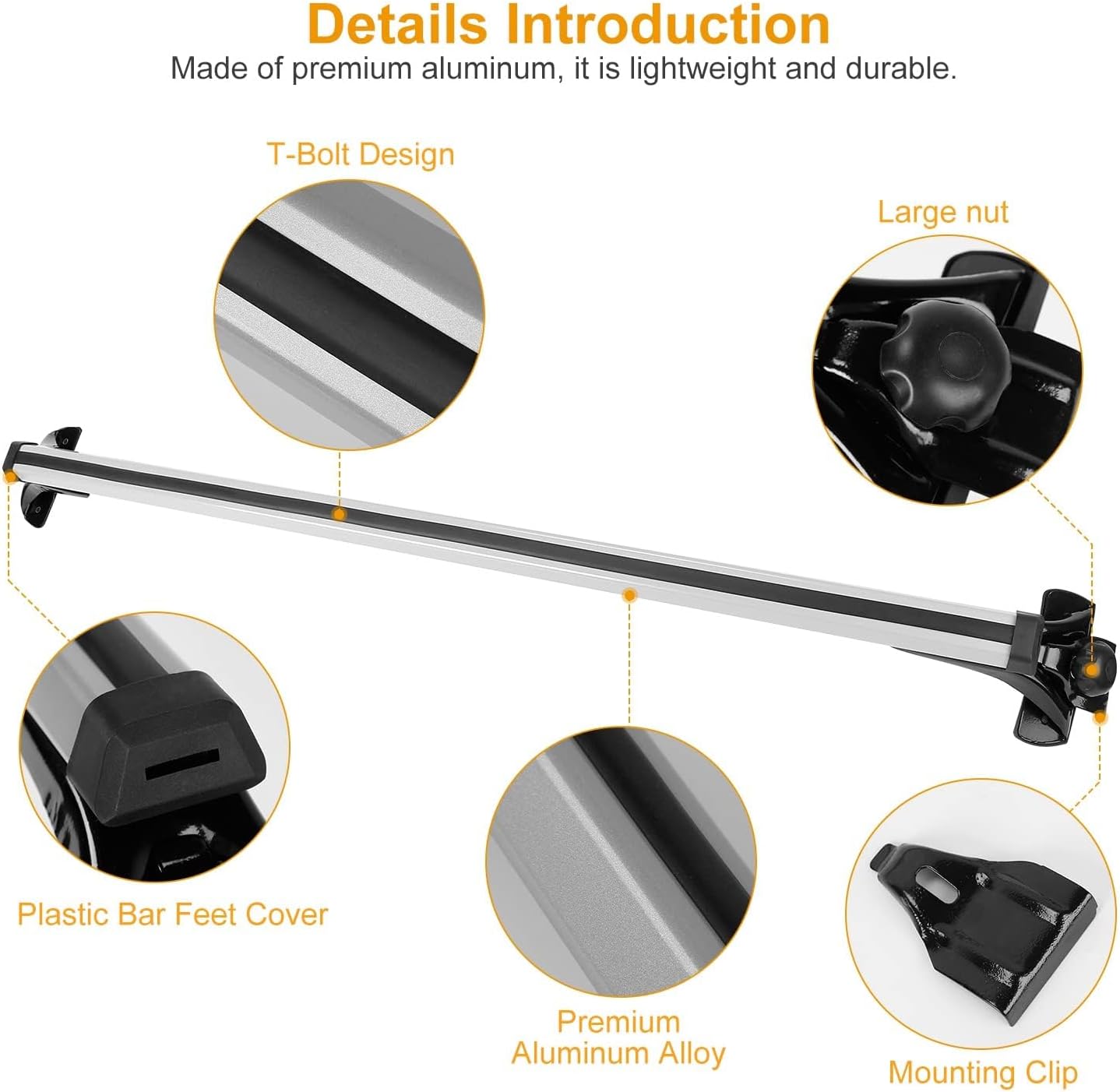 Details Introduction
Made of premium aluminum, it is lightweight and durable.

T-Bolt Design

Large nut

Plastic Bar Feet Cover

Premium Aluminum Alloy

Mounting Clip