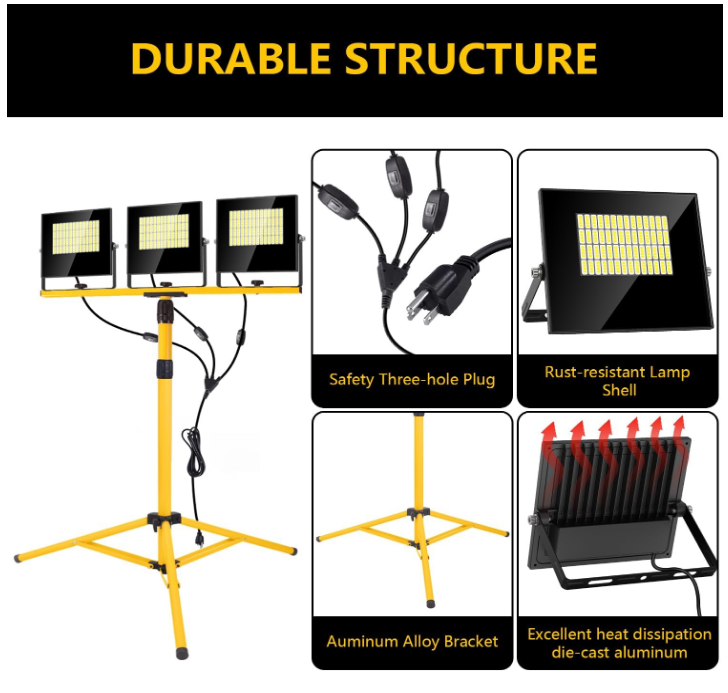 DURABLE STRUCTURE

Safety Three-hole Plug

Rust-resistant Lamp Shell

Auminum Alloy Bracket

Excellent heat dissipation die-cast aluminum