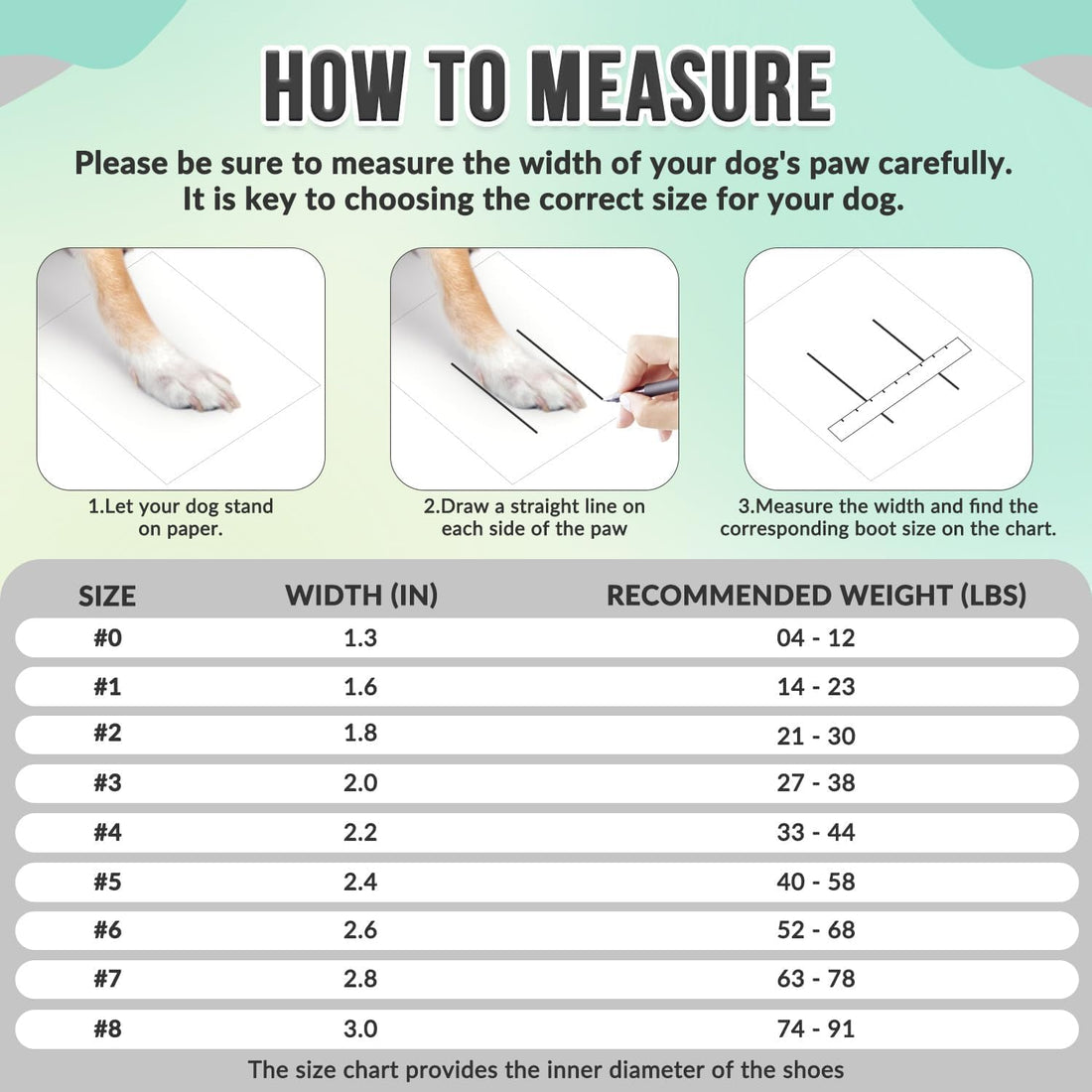 HOW TO MEASURE

Please be sure to measure the width of your dog's paw carefully. It is key to choosing the correct size for your dog.

1.Let your dog stand on paper.

2.Draw a straight line on each side of the paw

3.Measure the width and find the corresponding boot size on the chart.

| SIZE | WIDTH (IN) | RECOMMENDED WEIGHT (LBS) |
|---|---|---|
| #0 | 1.3 | 04 - 12 |
| #1 | 1.6 | 14 - 23 |
| #2 | 1.8 | 21 - 30 |
| #3 | 2.0 | 27 - 38 |
| #4 | 2.2 | 33 - 44 |
| #5 | 2.4 | 40 - 58 |
| #6 | 2.6 | 52 - 68 |
| #7 | 2.8 | 63 - 78 |
| #8 | 3.0 | 74 - 91 |

The size chart provides the inner diameter of the shoes